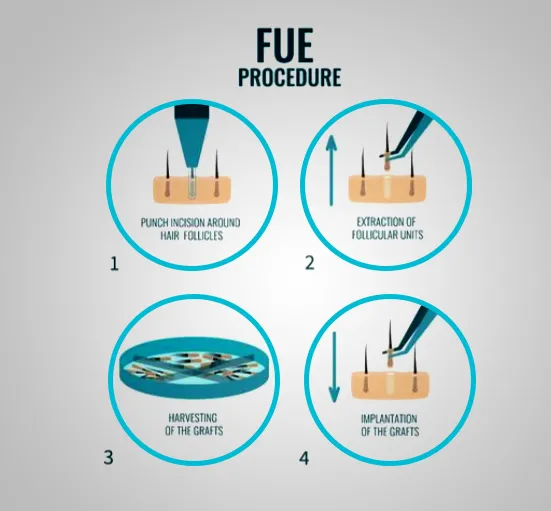 FUE
PROCEDURE

PUNCH INCISION AROUND HAIR FOLLICLES

1

EXTRACTION OF FOLLICULAR UNITS

2

HARVESTING OF THE GRAFTS

3

IMPLANTATION OF THE GRAFTS

4